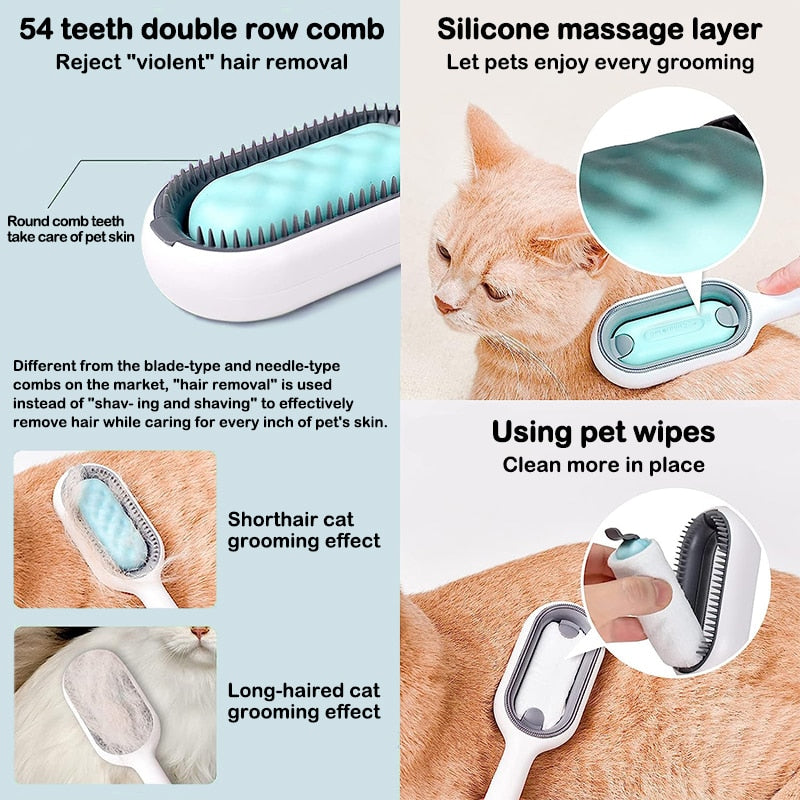 54 teeth double row comb
Reject "violent" hair removal

Round comb teeth take care of pet skin

Different from the blade-type and needle-type combs on the market, "hair removal" is used instead of "shav- ing and shaving" to effectively remove hair while caring for every inch of pet's skin.

Shorthair cat grooming effect

Long-haired cat grooming effect

Silicone massage layer
Let pets enjoy every grooming

Using pet wipes
Clean more in place