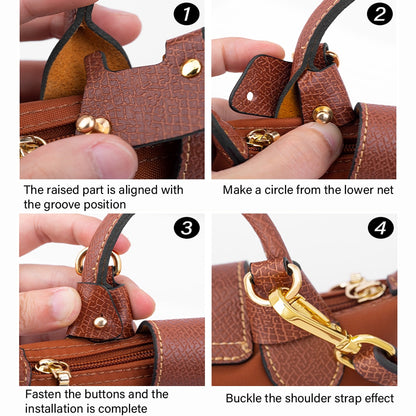 1

The raised part is aligned with the groove position

2

Make a circle from the lower net

3

Fasten the buttons and the installation is complete

4

Buckle the shoulder strap effect