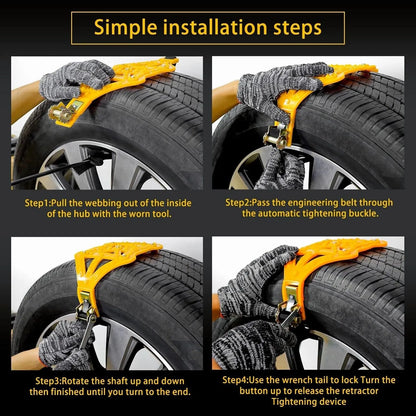 Simple installation steps

Step1:Pull the webbing out of the inside of the hub with the worn tool.

Step2:Pass the engineering belt through the automatic tightening buckle.

Step3:Rotate the shaft up and down then finished until you turn to the end.

Step4:Use the wrench tail to lock Turn the button up to release the retractor Tightening device